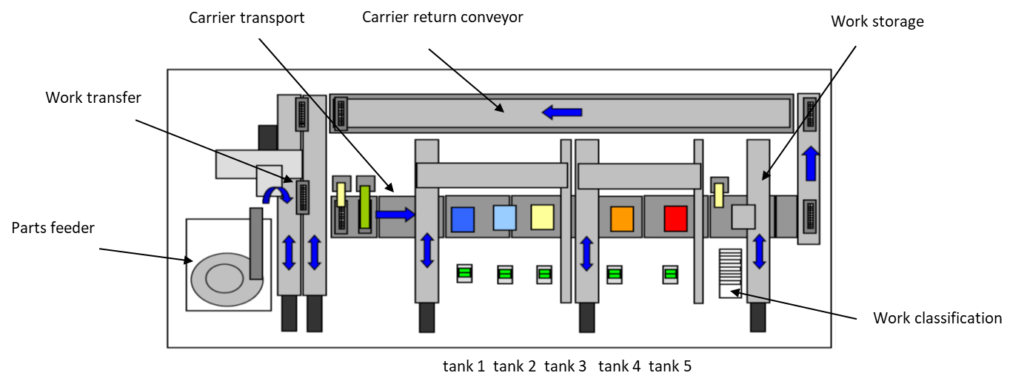 Carrier transport
Carrier return conveyor
Work storage
Work transfer
Parts feeder
Work classification
tank 1 tank 2 tank 3 tank 4 tank 5